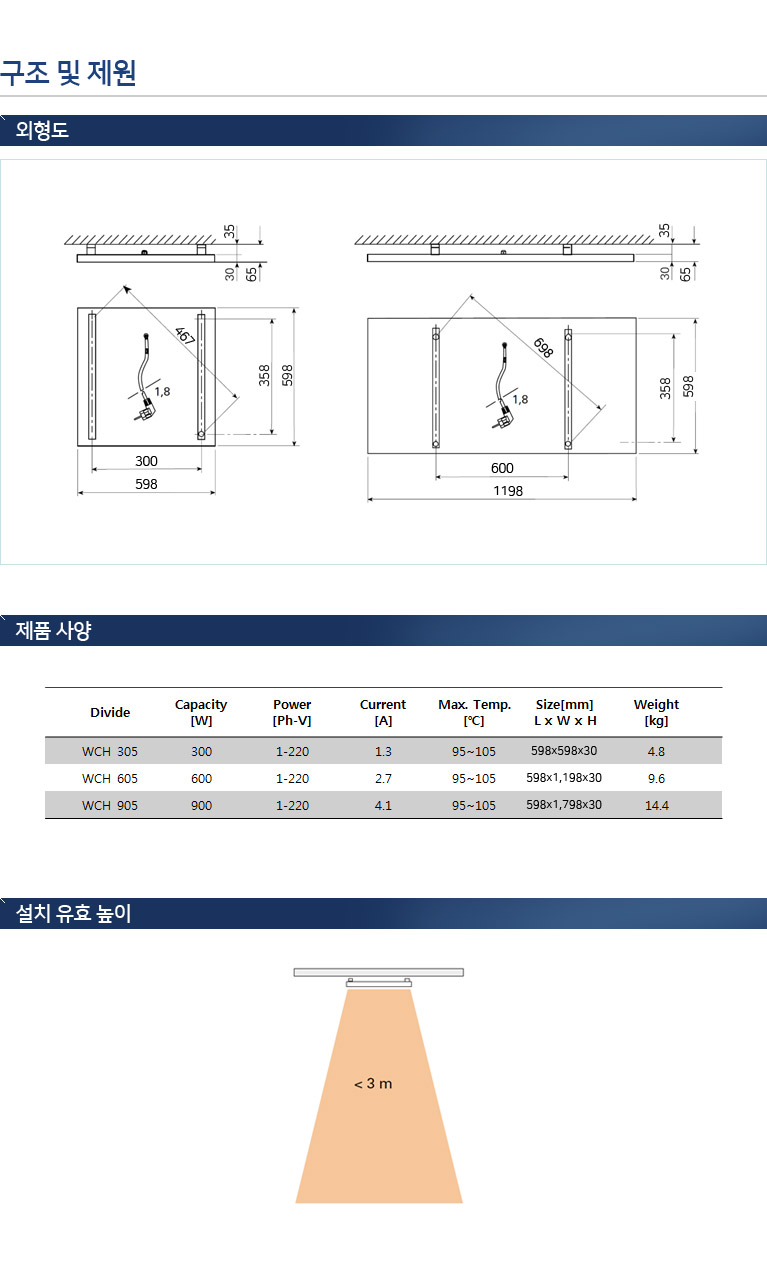 구조 및 제원

외형도

35
30
65
467
1,8
358
598
300
598

35
30
65
698
1,8
358
598
600
1198

제품 사양

| Divide | Capacity [W] | Power [Ph-V] | Current [A] | Max. Temp. [℃] | Size[mm] L x W x H | Weight [kg] |
|---|---|---|---|---|---|---|
| WCH 305 | 300 | 1-220 | 1.3 | 95~105 | 598×598×30 | 4.8 |
| WCH 605 | 600 | 1-220 | 2.7 | 95~105 | 598×1,198×30 | 9.6 |
| WCH 905 | 900 | 1-220 | 4.1 | 95~105 | 598×1,798×30 | 14.4 |

설치 유효 높이

< 3 m